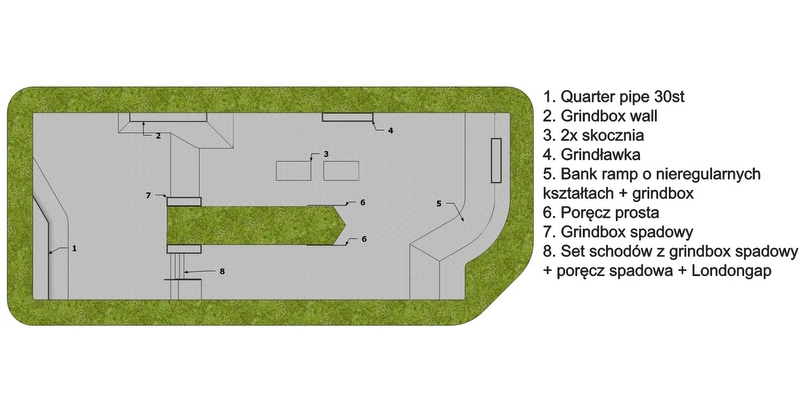 2
4
3
7
6
5
6
1
8

1. Quarter pipe 30st
2. Grindbox wall
3. 2x skocznia
4. Grindławka
5. Bank ramp o nieregularnych kształtach + grindbox
6. Poręcz prosta
7. Grindbox spadowy
8. Set schodów z grindbox spadowy + poręcz spadowa + Londongap